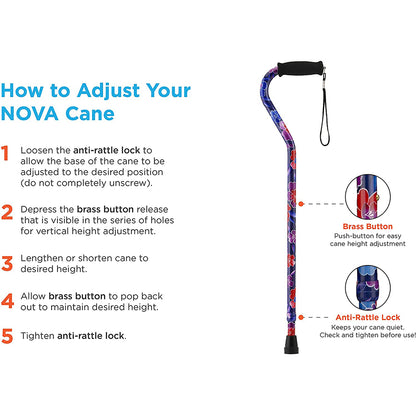 How to Adjust Your NOVA Cane

1 Loosen the anti-rattle lock to allow the base of the cane to be adjusted to the desired position (do not completely unscrew).

2 Depress the brass button release that is visible in the series of holes for vertical height adjustment.

3 Lengthen or shorten cane to desired height.

4 Allow brass button to pop back out to maintain desired height.

5 Tighten anti-rattle lock.

Brass Button
Push-button for easy cane height adjustment

Anti-Rattle Lock
Keeps your cane quiet. Check and tighten before use!