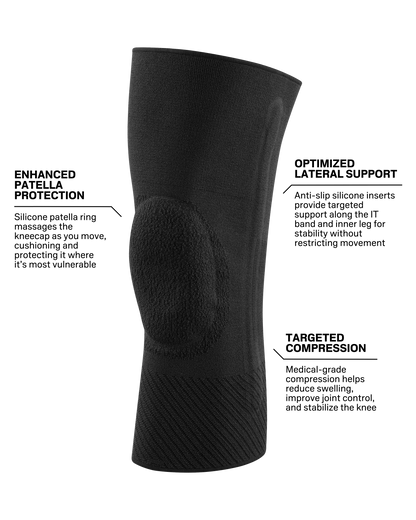 ENHANCED PATELLA PROTECTION

Silicone patella ring massages the kneecap as you move, cushioning and protecting it where it's most vulnerable

OPTIMIZED LATERAL SUPPORT

Anti-slip silicone inserts provide targeted support along the IT band and inner leg for stability without restricting movement

TARGETED COMPRESSION

Medical-grade compression helps reduce swelling, improve joint control, and stabilize the knee