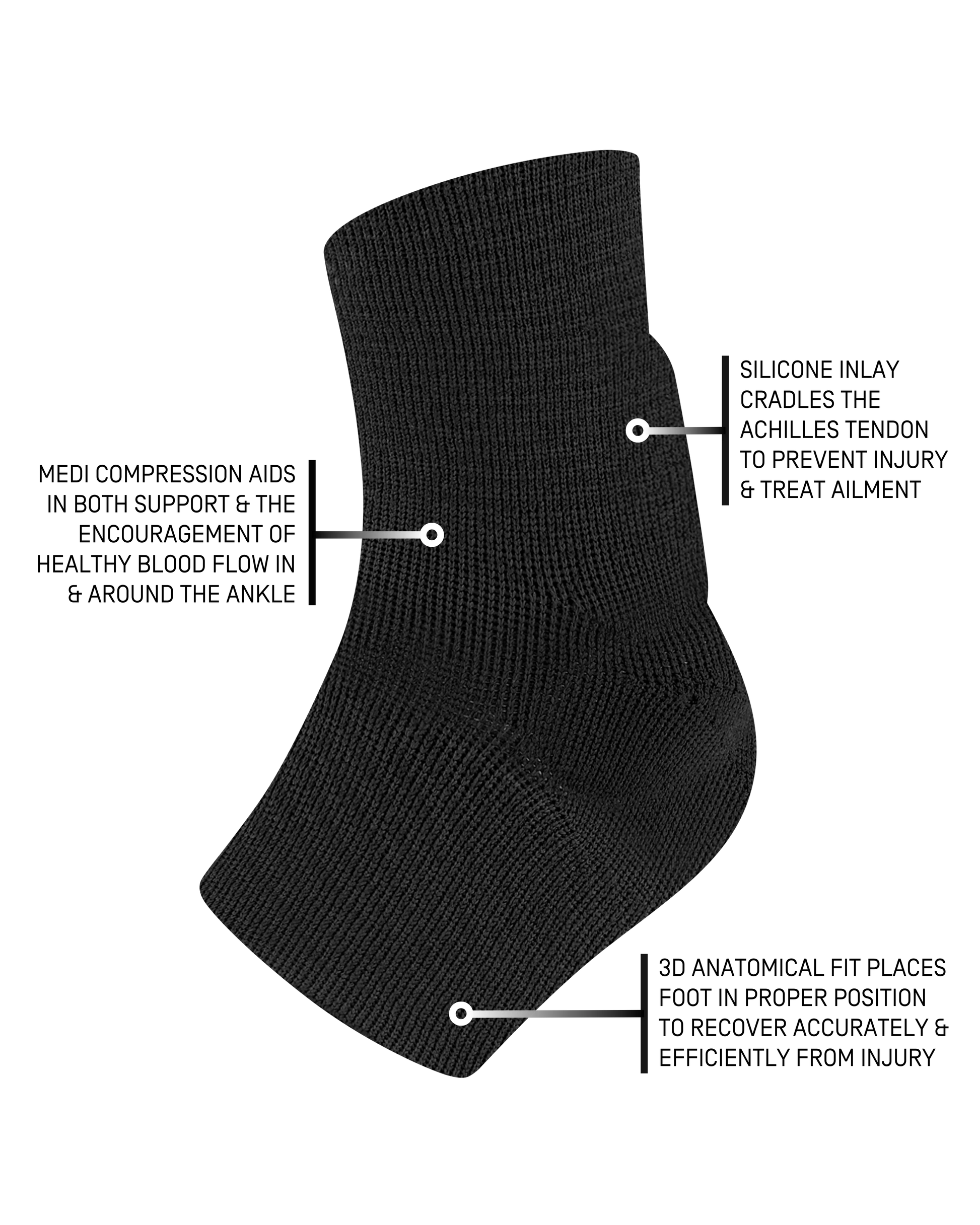 SILICONE INLAY CRADLES THE ACHILLES TENDON TO PREVENT INJURY & TREAT AILMENT

MEDI COMPRESSION AIDS IN BOTH SUPPORT & THE ENCOURAGEMENT OF HEALTHY BLOOD FLOW IN & AROUND THE ANKLE

3D ANATOMICAL FIT PLACES FOOT IN PROPER POSITION TO RECOVER ACCURATELY & EFFICIENTLY FROM INJURY