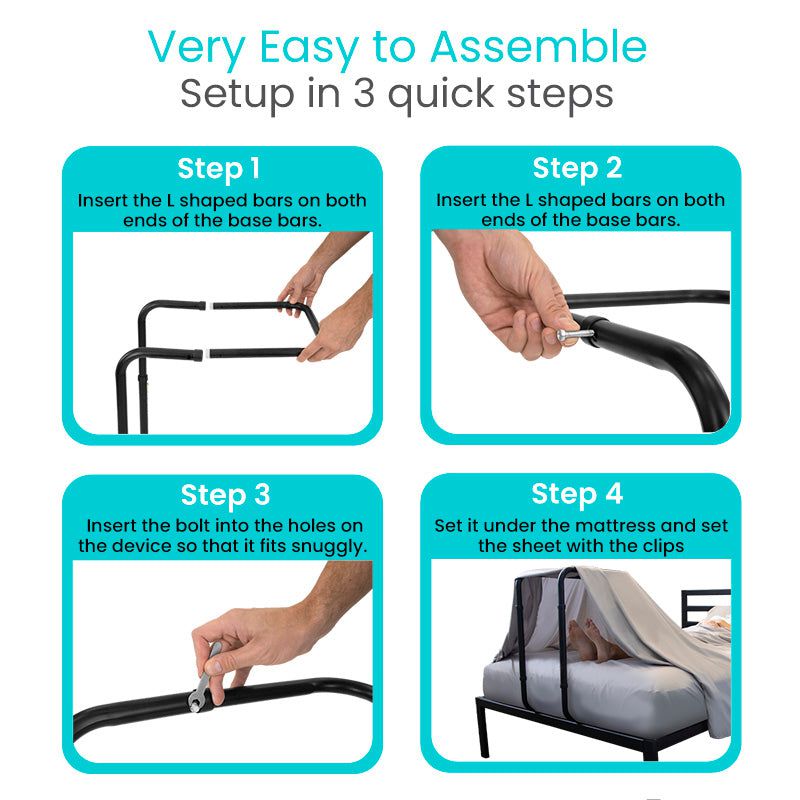 Very Easy to Assemble
Setup in 3 quick steps

Step 1
Insert the L shaped bars on both ends of the base bars.

Step 2
Insert the L shaped bars on both ends of the base bars.

Step 3
Insert the bolt into the holes on the device so that it fits snuggly.

Step 4
Set it under the mattress and set the sheet with the clips