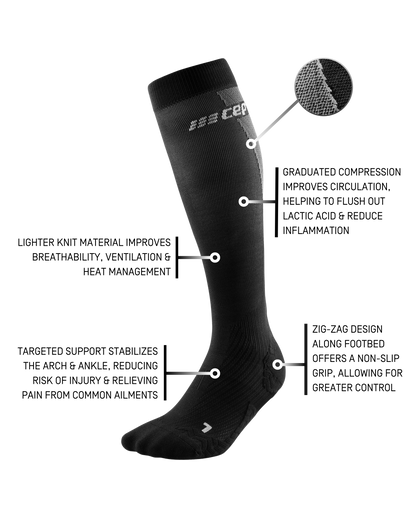 cep

GRADUATED COMPRESSION IMPROVES CIRCULATION, HELPING TO FLUSH OUT LACTIC ACID & REDUCE INFLAMMATION

LIGHTER KNIT MATERIAL IMPROVES BREATHABILITY, VENTILATION & HEAT MANAGEMENT

TARGETED SUPPORT STABILIZES THE ARCH & ANKLE, REDUCING RISK OF INJURY & RELIEVING PAIN FROM COMMON AILMENTS

ZIG-ZAG DESIGN ALONG FOOTBED OFFERS A NON-SLIP GRIP, ALLOWING FOR GREATER CONTROL