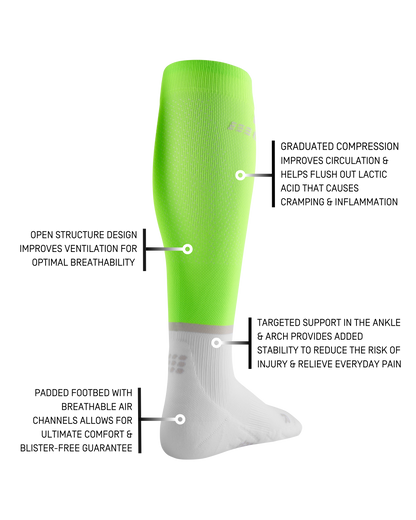 GRADUATED COMPRESSION IMPROVES CIRCULATION & HELPS FLUSH OUT LACTIC ACID THAT CAUSES CRAMPING & INFLAMMATION

OPEN STRUCTURE DESIGN IMPROVES VENTILATION FOR OPTIMAL BREATHABILITY

TARGETED SUPPORT IN THE ANKLE & ARCH PROVIDES ADDED STABILITY TO REDUCE THE RISK OF INJURY & RELIEVE EVERYDAY PAIN

PADDED FOOTBED WITH BREATHABLE AIR CHANNELS ALLOWS FOR ULTIMATE COMFORT & BLISTER-FREE GUARANTEE