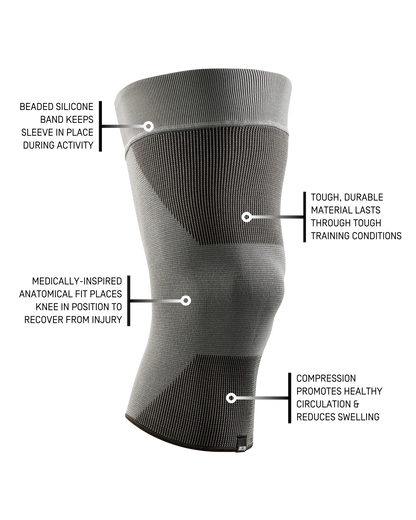 BEADED SILICONE BAND KEEPS SLEEVE IN PLACE DURING ACTIVITY

TOUGH, DURABLE MATERIAL LASTS THROUGH TOUGH TRAINING CONDITIONS

MEDICALLY-INSPIRED ANATOMICAL FIT PLACES KNEE IN POSITION TO RECOVER FROM INJURY

COMPRESSION PROMOTES HEALTHY CIRCULATION & REDUCES SWELLING