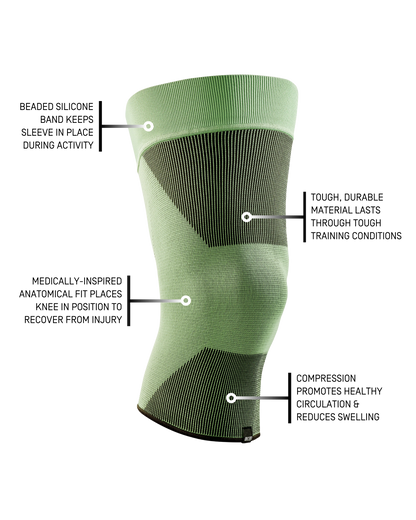 BEADED SILICONE BAND KEEPS SLEEVE IN PLACE DURING ACTIVITY

TOUGH, DURABLE MATERIAL LASTS THROUGH TOUGH TRAINING CONDITIONS

MEDICALLY-INSPIRED ANATOMICAL FIT PLACES KNEE IN POSITION TO RECOVER FROM INJURY

COMPRESSION PROMOTES HEALTHY CIRCULATION & REDUCES SWELLING