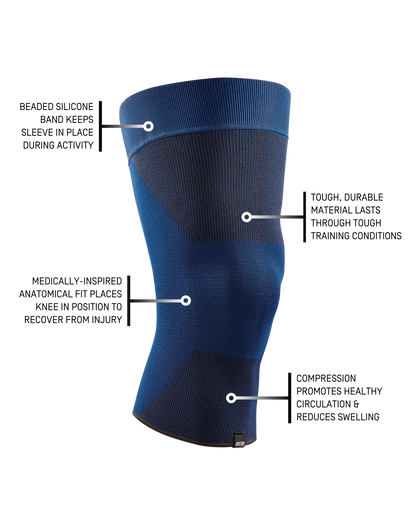 BEADED SILICONE BAND KEEPS SLEEVE IN PLACE DURING ACTIVITY

TOUGH, DURABLE MATERIAL LASTS THROUGH TOUGH TRAINING CONDITIONS

MEDICALLY-INSPIRED ANATOMICAL FIT PLACES KNEE IN POSITION TO RECOVER FROM INJURY

COMPRESSION PROMOTES HEALTHY CIRCULATION & REDUCES SWELLING

cep