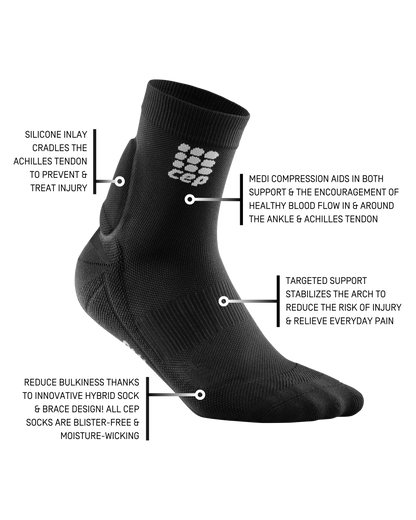 SILICONE INLAY CRADLES THE ACHILLES TENDON TO PREVENT & TREAT INJURY

cep

MEDI COMPRESSION AIDS IN BOTH SUPPORT & THE ENCOURAGEMENT OF HEALTHY BLOOD FLOW IN & AROUND THE ANKLE & ACHILLES TENDON

TARGETED SUPPORT STABILIZES THE ARCH TO REDUCE THE RISK OF INJURY & RELIEVE EVERYDAY PAIN

REDUCE BULKINESS THANKS TO INNOVATIVE HYBRID SOCK & BRACE DESIGN! ALL CEP SOCKS ARE BLISTER-FREE & MOISTURE-WICKING