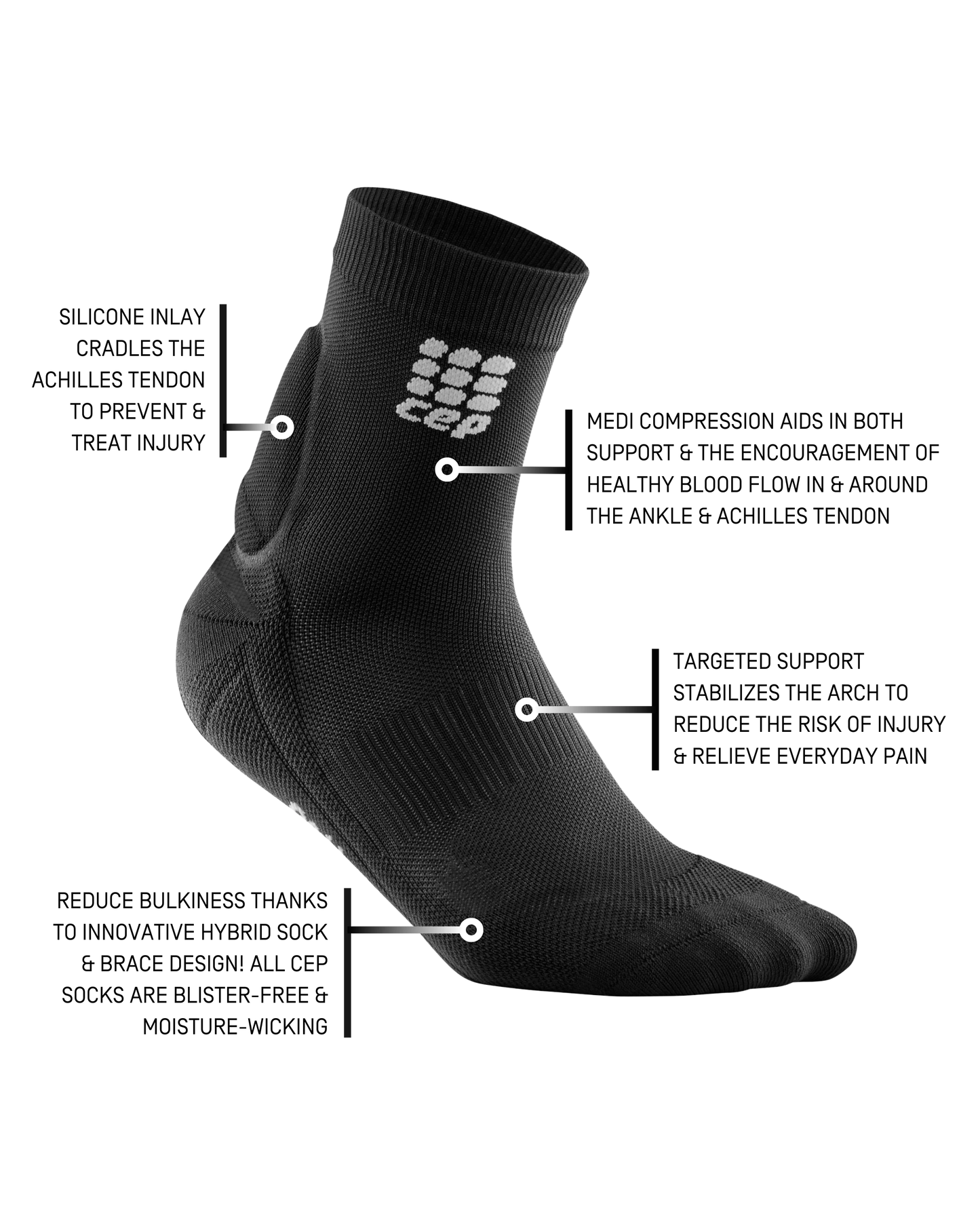 SILICONE INLAY CRADLES THE ACHILLES TENDON TO PREVENT & TREAT INJURY

cep

MEDI COMPRESSION AIDS IN BOTH SUPPORT & THE ENCOURAGEMENT OF HEALTHY BLOOD FLOW IN & AROUND THE ANKLE & ACHILLES TENDON

TARGETED SUPPORT STABILIZES THE ARCH TO REDUCE THE RISK OF INJURY & RELIEVE EVERYDAY PAIN

REDUCE BULKINESS THANKS TO INNOVATIVE HYBRID SOCK & BRACE DESIGN! ALL CEP SOCKS ARE BLISTER-FREE & MOISTURE-WICKING