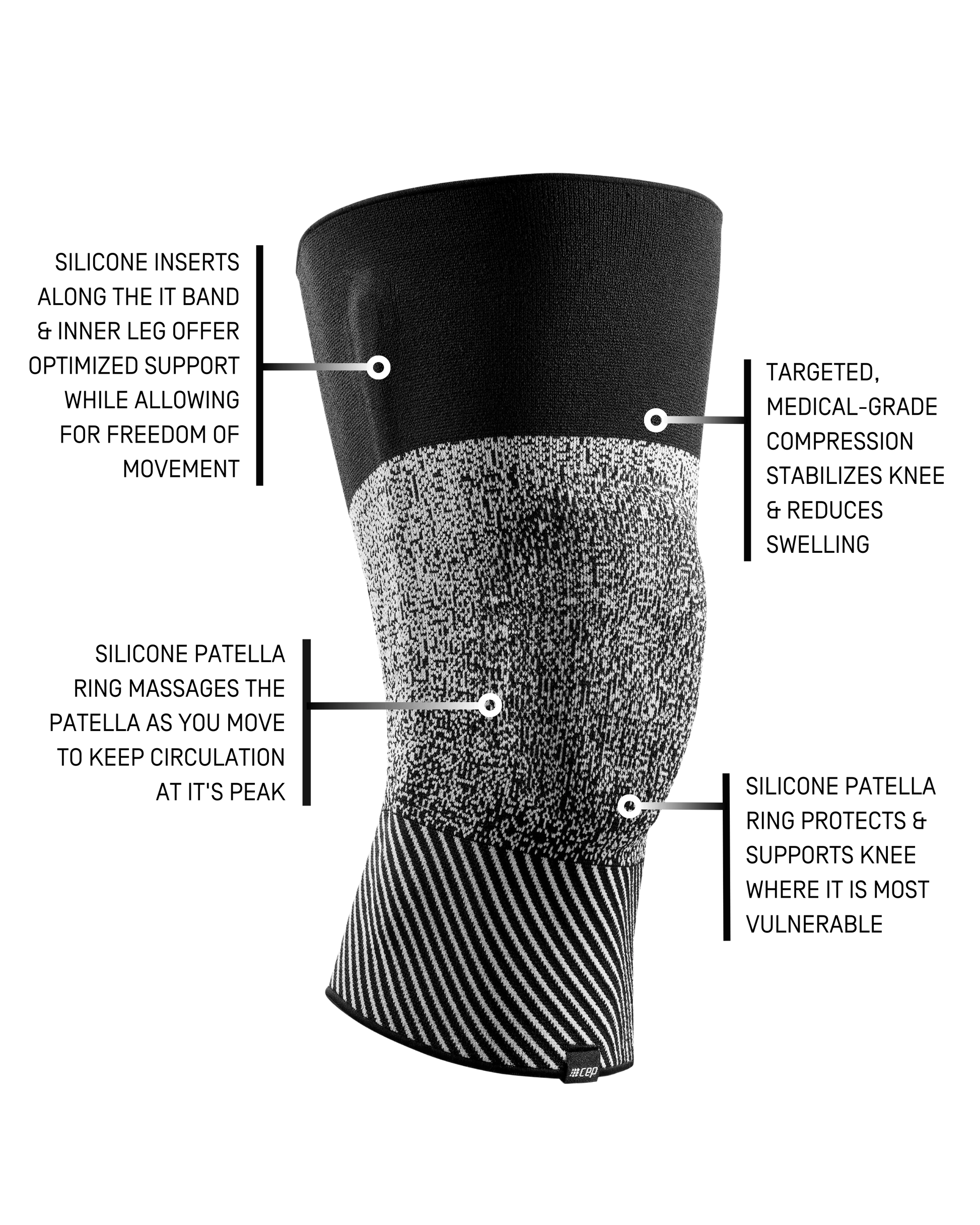 SILICONE INSERTS ALONG THE IT BAND & INNER LEG OFFER OPTIMIZED SUPPORT WHILE ALLOWING FOR FREEDOM OF MOVEMENT

TARGETED, MEDICAL-GRADE COMPRESSION STABILIZES KNEE & REDUCES SWELLING

SILICONE PATELLA RING MASSAGES THE PATELLA AS YOU MOVE TO KEEP CIRCULATION AT IT'S PEAK

SILICONE PATELLA RING PROTECTS & SUPPORTS KNEE WHERE IT IS MOST VULNERABLE

cep