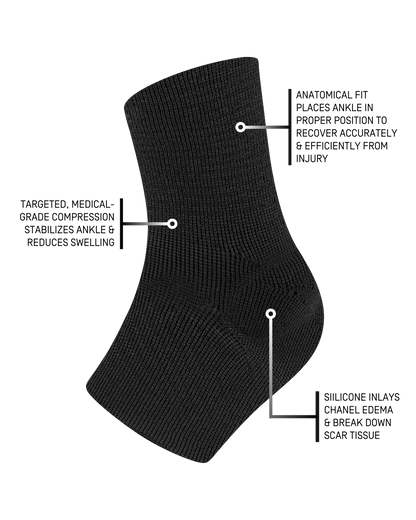 ANATOMICAL FIT PLACES ANKLE IN PROPER POSITION TO RECOVER ACCURATELY & EFFICIENTLY FROM INJURY

TARGETED, MEDICAL-GRADE COMPRESSION STABILIZES ANKLE & REDUCES SWELLING

SIILICONE INLAYS CHANEL EDEMA & BREAK DOWN SCAR TISSUE