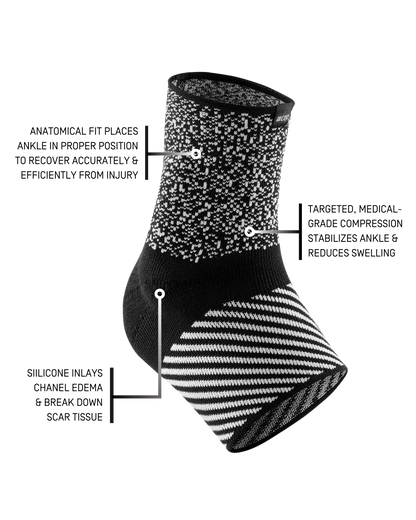 ANATOMICAL FIT PLACES ANKLE IN PROPER POSITION TO RECOVER ACCURATELY & EFFICIENTLY FROM INJURY

TARGETED, MEDICAL-GRADE COMPRESSION STABILIZES ANKLE & REDUCES SWELLING

SIILICONE INLAYS CHANEL EDEMA & BREAK DOWN SCAR TISSUE