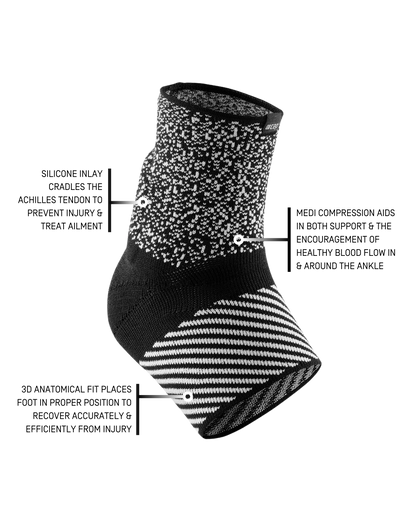 SILICONE INLAY CRADLES THE ACHILLES TENDON TO PREVENT INJURY & TREAT AILMENT

MEDI COMPRESSION AIDS IN BOTH SUPPORT & THE ENCOURAGEMENT OF HEALTHY BLOOD FLOW IN & AROUND THE ANKLE

3D ANATOMICAL FIT PLACES FOOT IN PROPER POSITION TO RECOVER ACCURATELY & EFFICIENTLY FROM INJURY