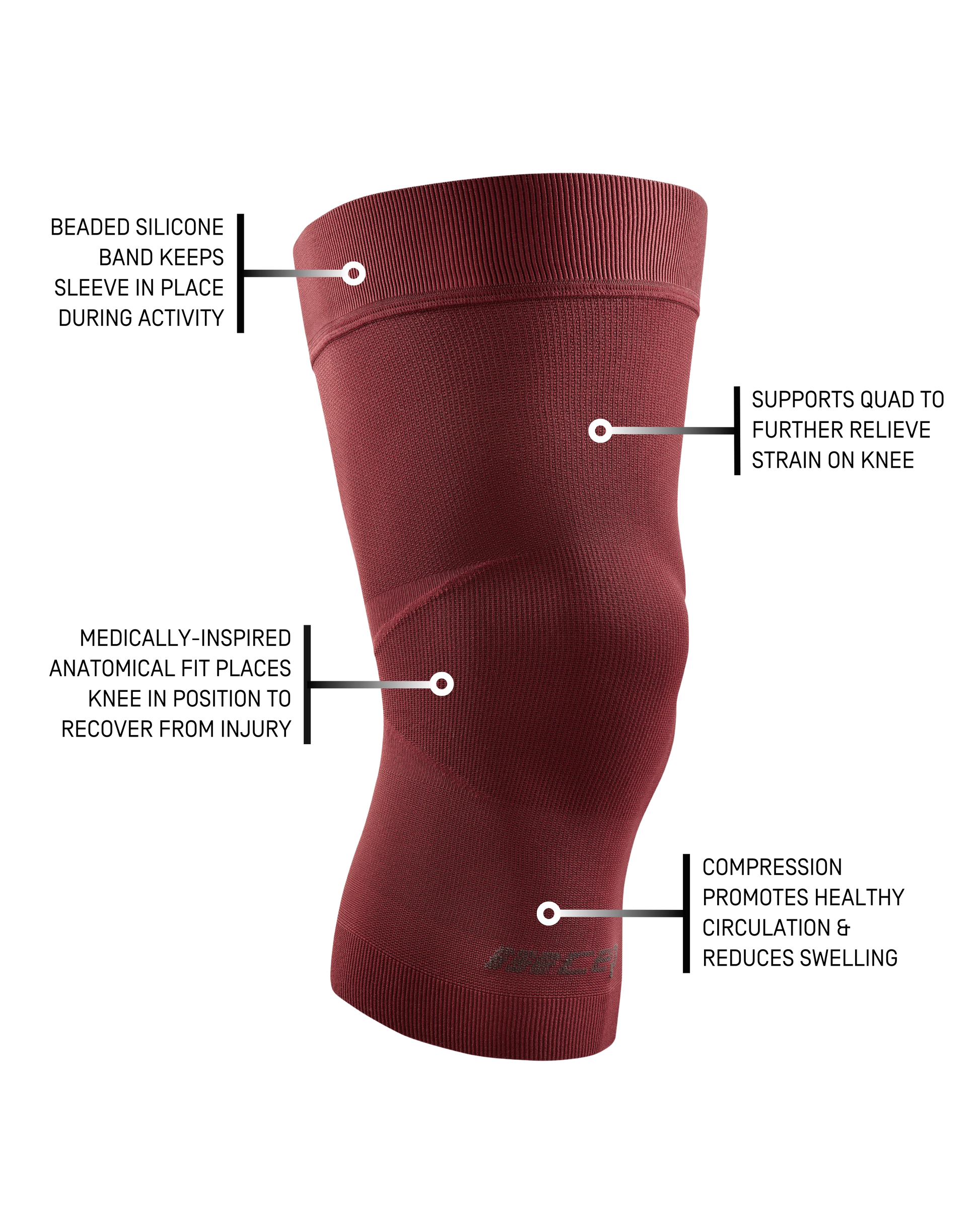 BEADED SILICONE BAND KEEPS SLEEVE IN PLACE DURING ACTIVITY

SUPPORTS QUAD TO FURTHER RELIEVE STRAIN ON KNEE

MEDICALLY-INSPIRED ANATOMICAL FIT PLACES KNEE IN POSITION TO RECOVER FROM INJURY

COMPRESSION PROMOTES HEALTHY CIRCULATION & REDUCES SWELLING

cep