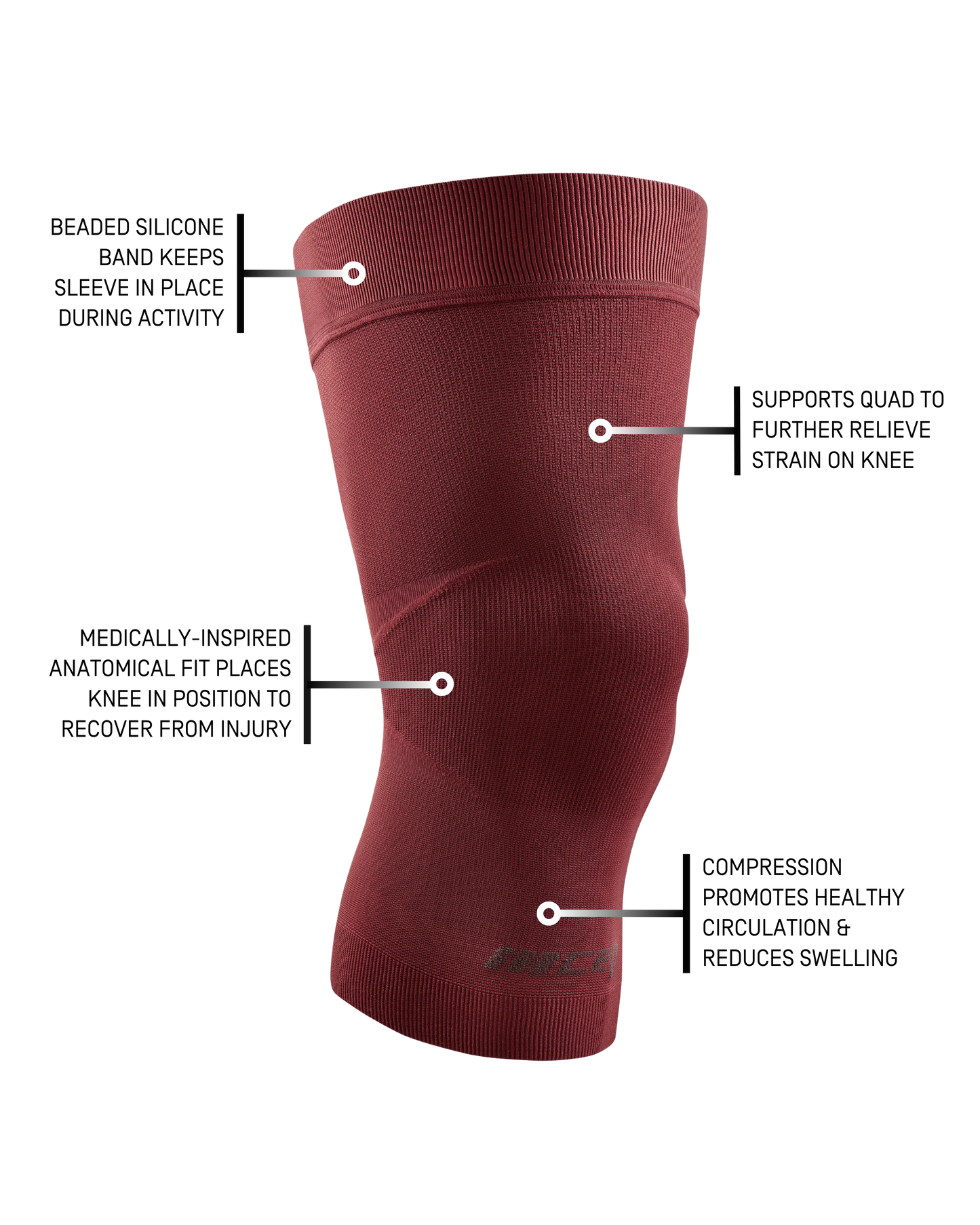 BEADED SILICONE BAND KEEPS SLEEVE IN PLACE DURING ACTIVITY

SUPPORTS QUAD TO FURTHER RELIEVE STRAIN ON KNEE

MEDICALLY-INSPIRED ANATOMICAL FIT PLACES KNEE IN POSITION TO RECOVER FROM INJURY

COMPRESSION PROMOTES HEALTHY CIRCULATION & REDUCES SWELLING

CEP