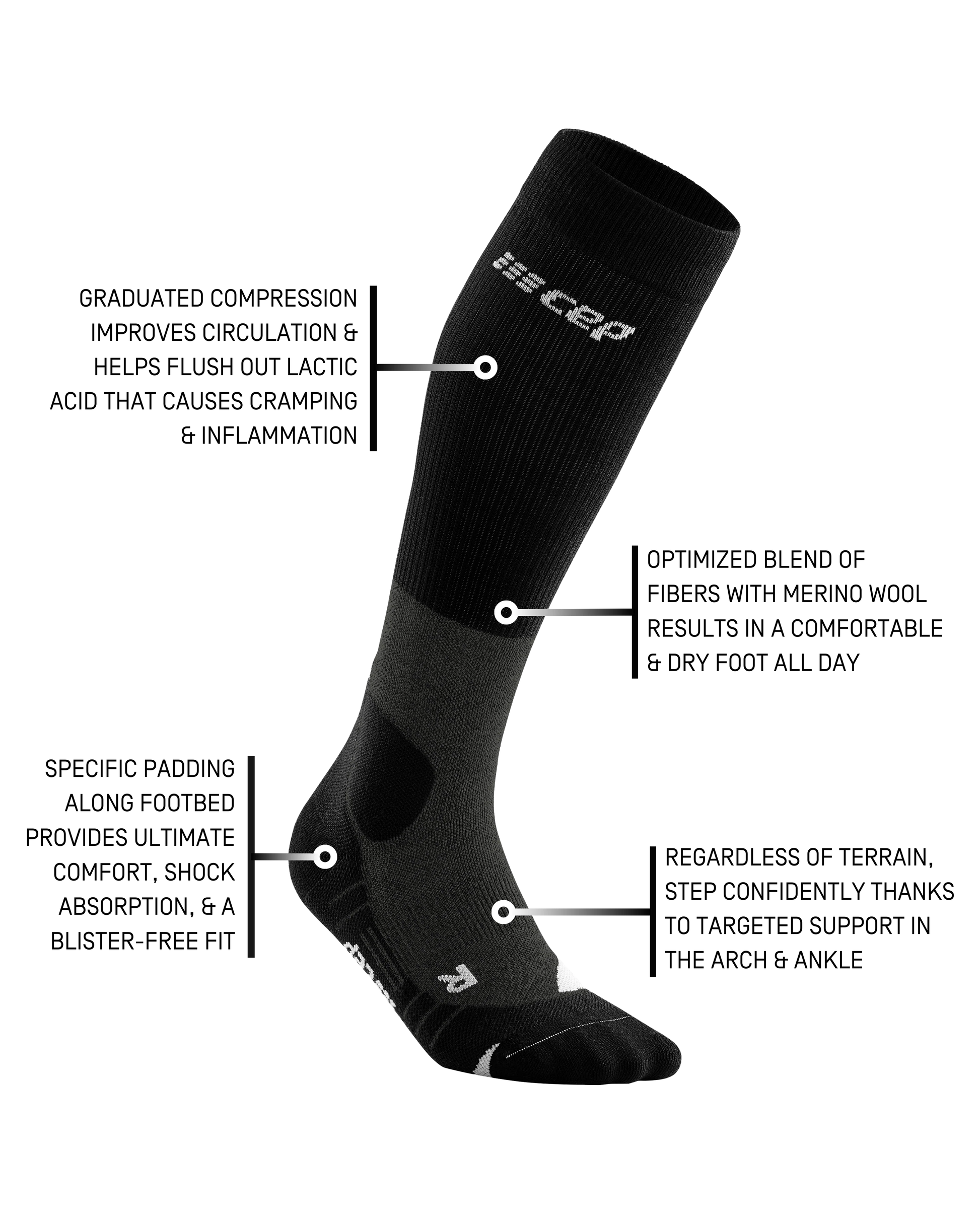 cep

GRADUATED COMPRESSION IMPROVES CIRCULATION & HELPS FLUSH OUT LACTIC ACID THAT CAUSES CRAMPING & INFLAMMATION

OPTIMIZED BLEND OF FIBERS WITH MERINO WOOL RESULTS IN A COMFORTABLE & DRY FOOT ALL DAY

SPECIFIC PADDING ALONG FOOTBED PROVIDES ULTIMATE COMFORT, SHOCK ABSORPTION, & A BLISTER-FREE FIT

REGARDLESS OF TERRAIN, STEP CONFIDENTLY THANKS TO TARGETED SUPPORT IN THE ARCH & ANKLE

cep

R