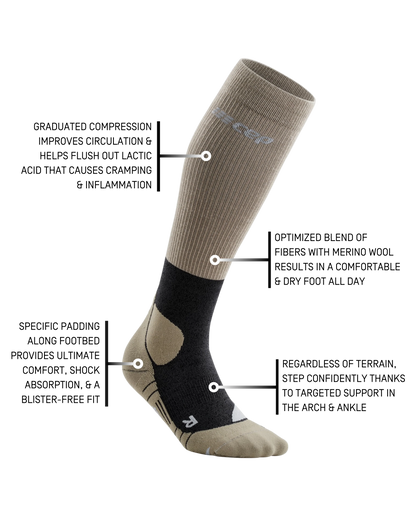 GRADUATED COMPRESSION IMPROVES CIRCULATION & HELPS FLUSH OUT LACTIC ACID THAT CAUSES CRAMPING & INFLAMMATION

cep

OPTIMIZED BLEND OF FIBERS WITH MERINO WOOL RESULTS IN A COMFORTABLE & DRY FOOT ALL DAY

SPECIFIC PADDING ALONG FOOTBED PROVIDES ULTIMATE COMFORT, SHOCK ABSORPTION, & A BLISTER-FREE FIT

REGARDLESS OF TERRAIN, STEP CONFIDENTLY THANKS TO TARGETED SUPPORT IN THE ARCH & ANKLE

R