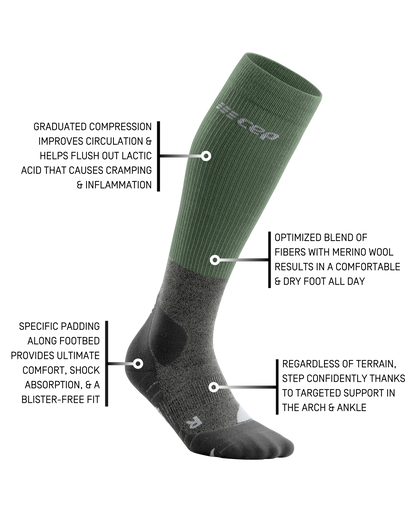 cep

GRADUATED COMPRESSION IMPROVES CIRCULATION & HELPS FLUSH OUT LACTIC ACID THAT CAUSES CRAMPING & INFLAMMATION

OPTIMIZED BLEND OF FIBERS WITH MERINO WOOL RESULTS IN A COMFORTABLE & DRY FOOT ALL DAY

SPECIFIC PADDING ALONG FOOTBED PROVIDES ULTIMATE COMFORT, SHOCK ABSORPTION, & A BLISTER-FREE FIT

REGARDLESS OF TERRAIN, STEP CONFIDENTLY THANKS TO TARGETED SUPPORT IN THE ARCH & ANKLE

R