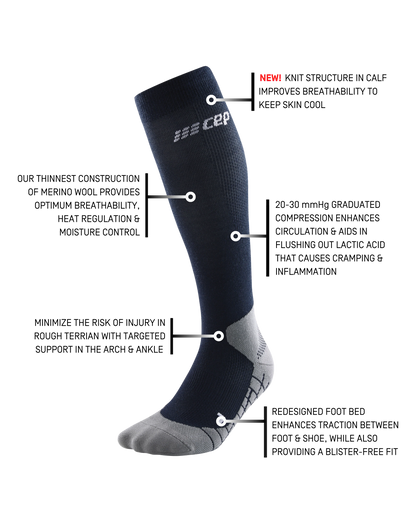 NEW! KNIT STRUCTURE IN CALF IMPROVES BREATHABILITY TO KEEP SKIN COOL

cep

OUR THINNEST CONSTRUCTION OF MERINO WOOL PROVIDES OPTIMUM BREATHABILITY, HEAT REGULATION & MOISTURE CONTROL

20-30 mmHg GRADUATED COMPRESSION ENHANCES CIRCULATION & AIDS IN FLUSHING OUT LACTIC ACID THAT CAUSES CRAMPING & INFLAMMATION

MINIMIZE THE RISK OF INJURY IN ROUGH TERRIAN WITH TARGETED SUPPORT IN THE ARCH & ANKLE

REDESIGNED FOOT BED ENHANCES TRACTION BETWEEN FOOT & SHOE, WHILE ALSO PROVIDING A BLISTER-FREE FIT