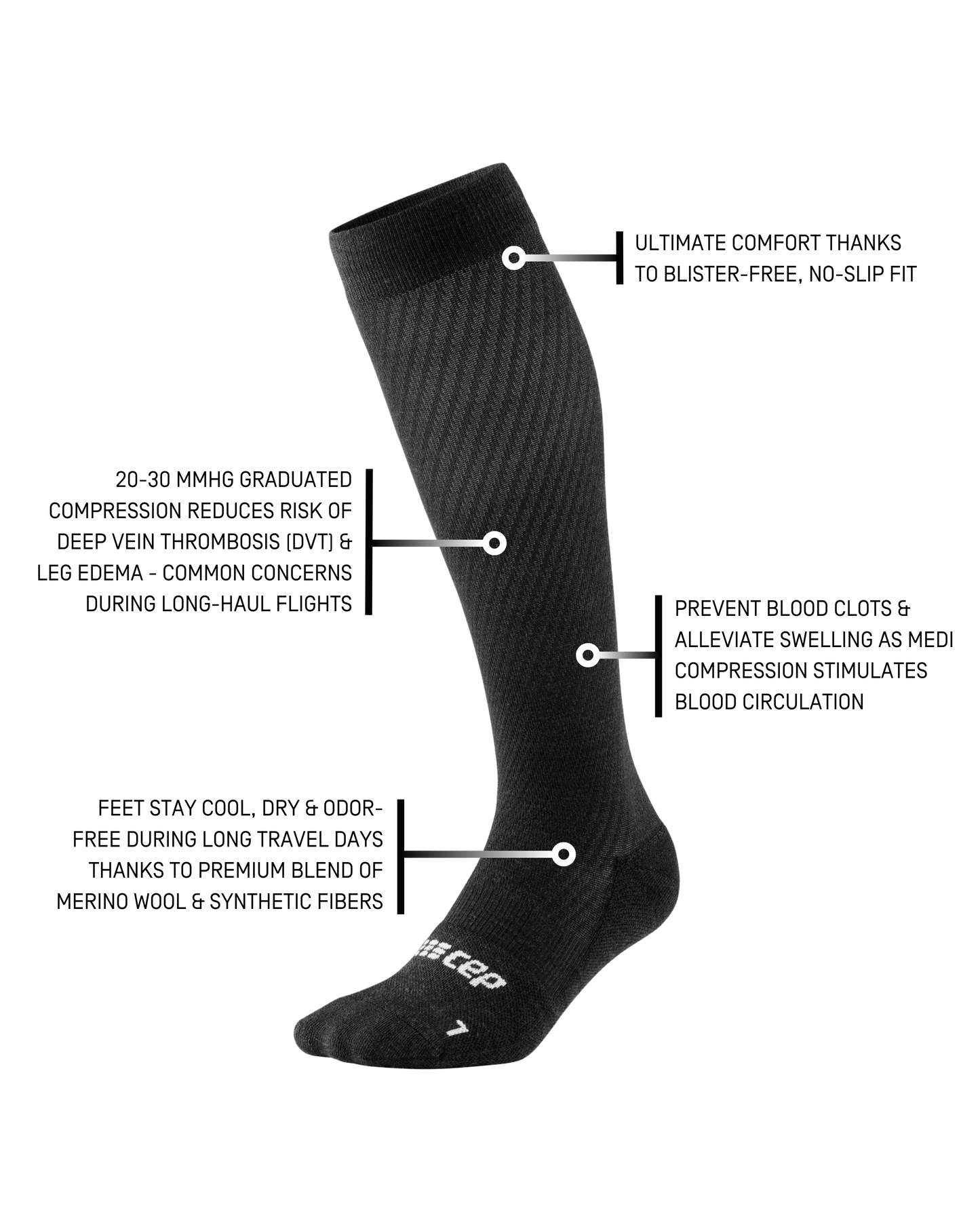 ULTIMATE COMFORT THANKS TO BLISTER-FREE, NO-SLIP FIT

20-30 MMHG GRADUATED COMPRESSION REDUCES RISK OF DEEP VEIN THROMBOSIS (DVT) & LEG EDEMA - COMMON CONCERNS DURING LONG-HAUL FLIGHTS

PREVENT BLOOD CLOTS & ALLEVIATE SWELLING AS MEDI COMPRESSION STIMULATES BLOOD CIRCULATION

FEET STAY COOL, DRY & ODOR-FREE DURING LONG TRAVEL DAYS THANKS TO PREMIUM BLEND OF MERINO WOOL & SYNTHETIC FIBERS

cep

7