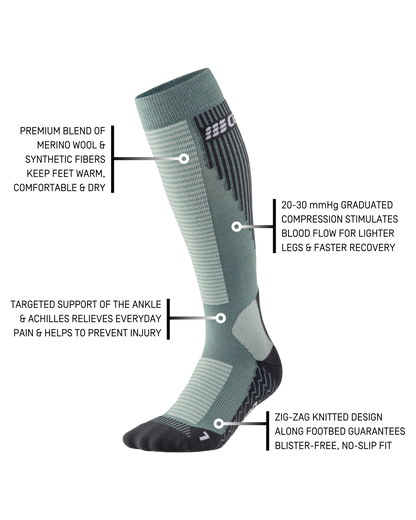 PREMIUM BLEND OF MERINO WOOL & SYNTHETIC FIBERS KEEP FEET WARM, COMFORTABLE & DRY

20-30 mmHg GRADUATED COMPRESSION STIMULATES BLOOD FLOW FOR LIGHTER LEGS & FASTER RECOVERY

TARGETED SUPPORT OF THE ANKLE & ACHILLES RELIEVES EVERYDAY PAIN & HELPS TO PREVENT INJURY

ZIG-ZAG KNITTED DESIGN ALONG FOOTBED GUARANTEES BLISTER-FREE, NO-SLIP FIT