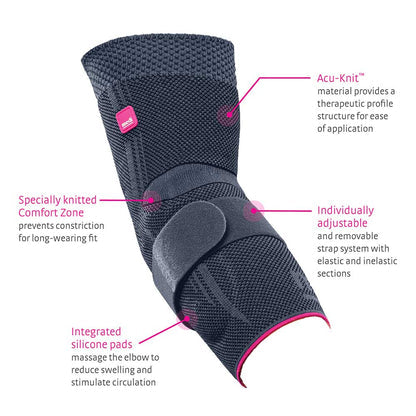 medi

Acu-Knit™
material provides a therapeutic profile structure for ease of application

Specially knitted Comfort Zone
prevents constriction for long-wearing fit

Individually adjustable
and removable strap system with elastic and inelastic sections

Integrated silicone pads
massage the elbow to reduce swelling and stimulate circulation